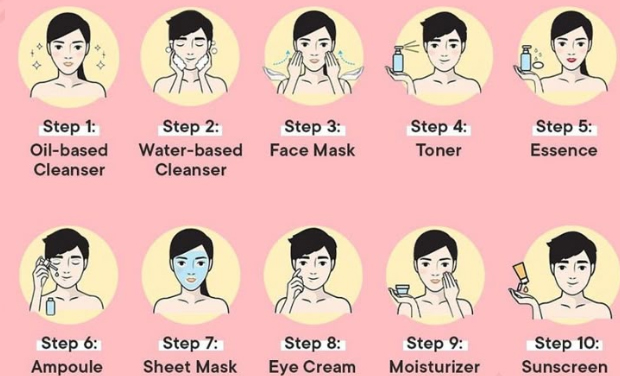 Step 1:
Oil-based Cleanser

Step 2:
Water-based Cleanser

Step 3:
Face Mask

Step 4:
Toner

Step 5:
Essence

Step 6:
Ampoule

Step 7:
Sheet Mask

Step 8:
Eye Cream

Step 9:
Moisturizer

Step 10:
Sunscreen